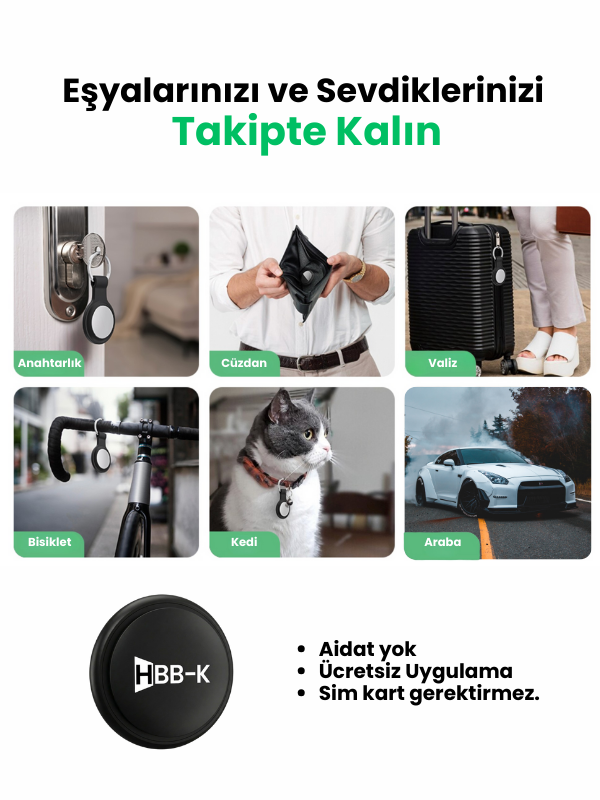 Eşyalarınızı ve Sevdiklerinizi
Takipte Kalın

Anahtarlık

Cüzdan

Valiz

Bisiklet

Kedi

Araba

HBB-K

• Aidat yok
• Ücretsiz Uygulama
• Sim kart gerektirmez.